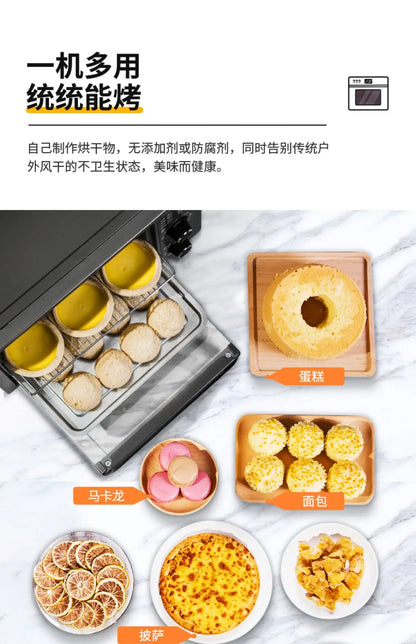 一机多用
统统能烤

自己制作烘干物，无添加剂或防腐剂，同时告别传统户外风干的不卫生状态，美味而健康。

蛋糕

马卡龙

面包

披萨